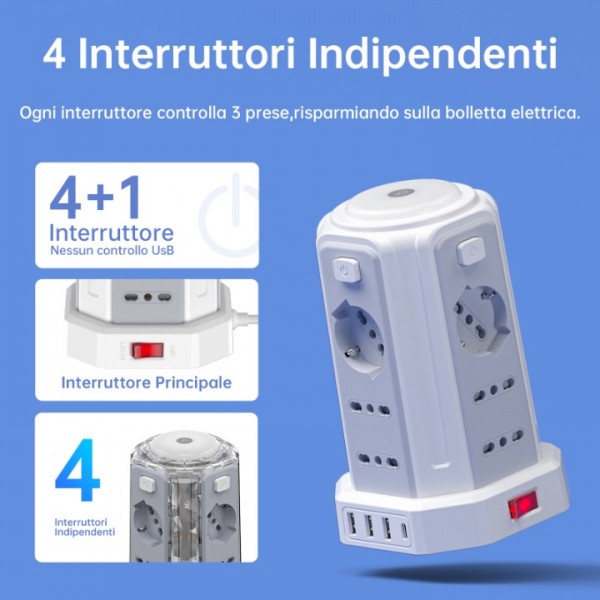 4 Interruttori Indipendenti

Ogni interruttore controlla 3 prese,risparmiando sulla bolletta elettrica.

4+1
Interruttore
Nessun controllo UsB

Interruttore Principale

4
Interruttori
Indipendenti